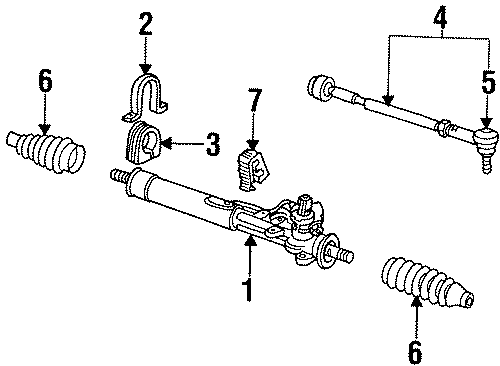 2
4
6
7
5
3
1
6