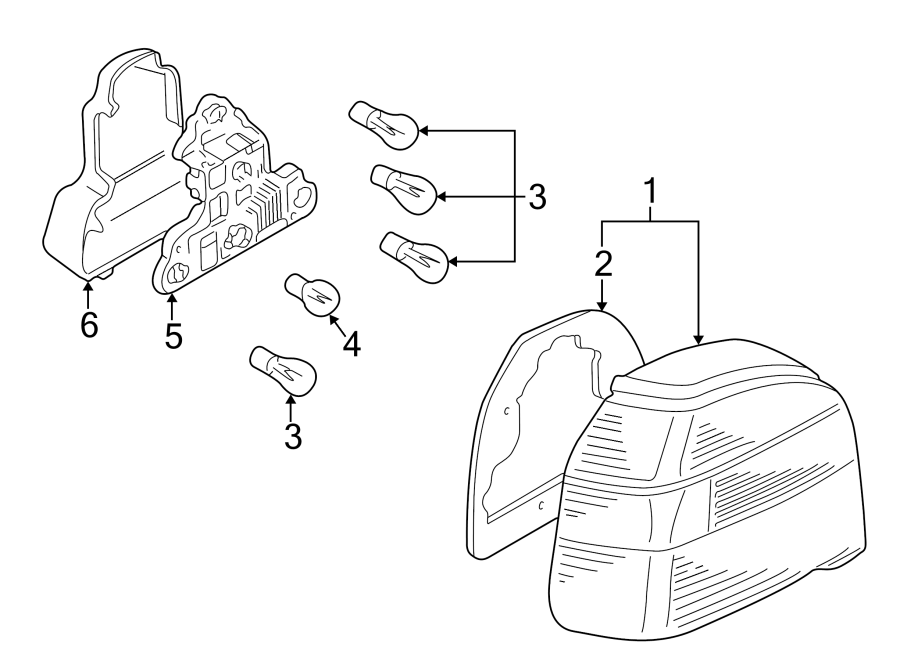 3
1
2
6
5
4
3