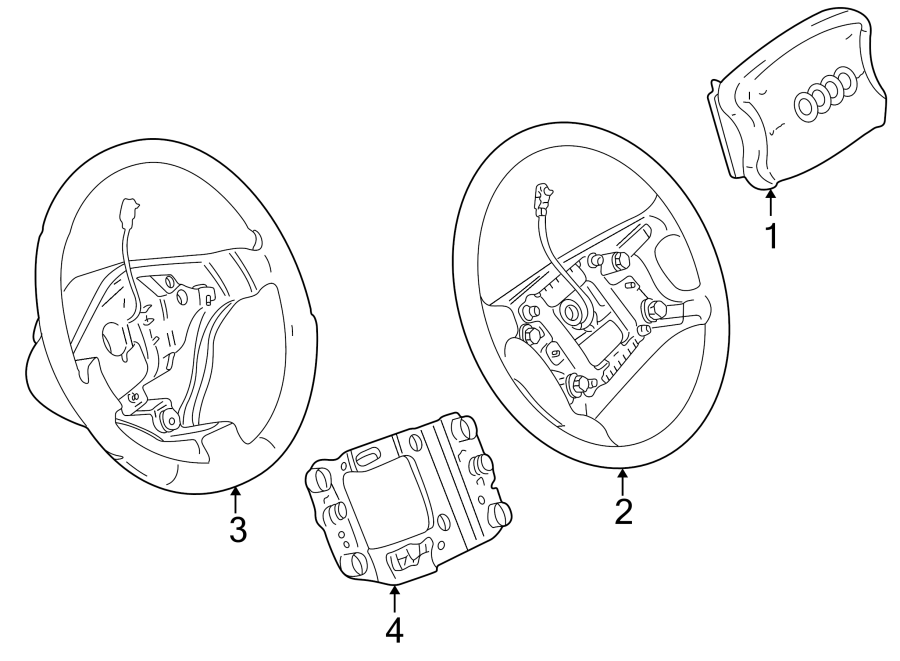 1
3
2
4