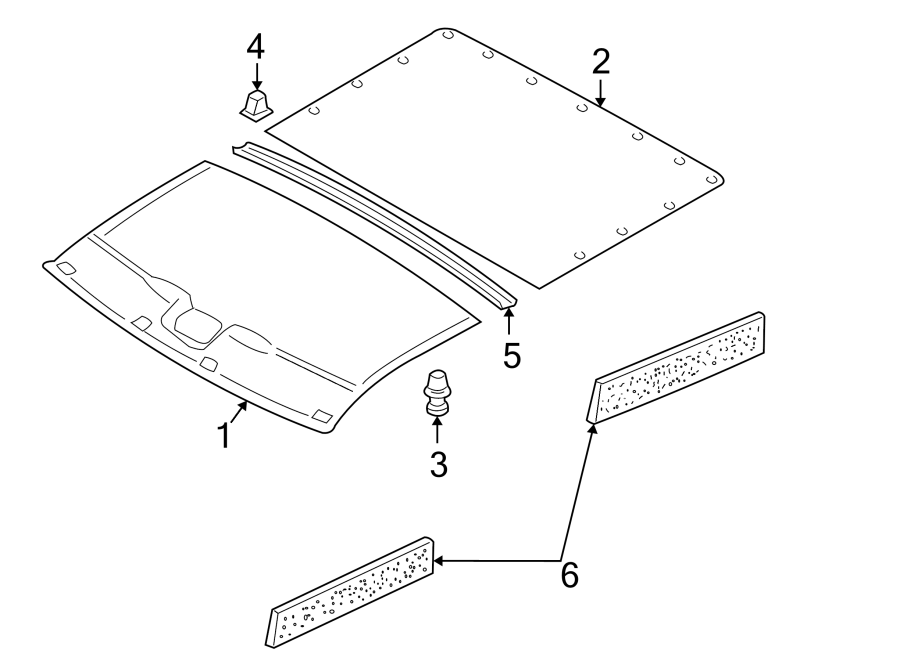 4
2
5
1
3
6