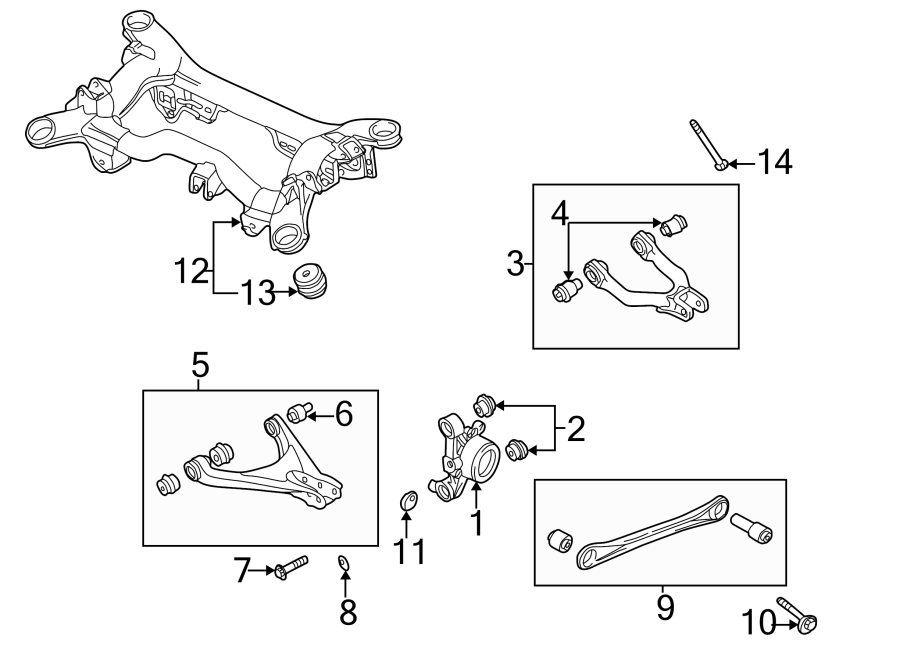 14
4
3
12
13
5
6
2
1
11
7
8
9
10