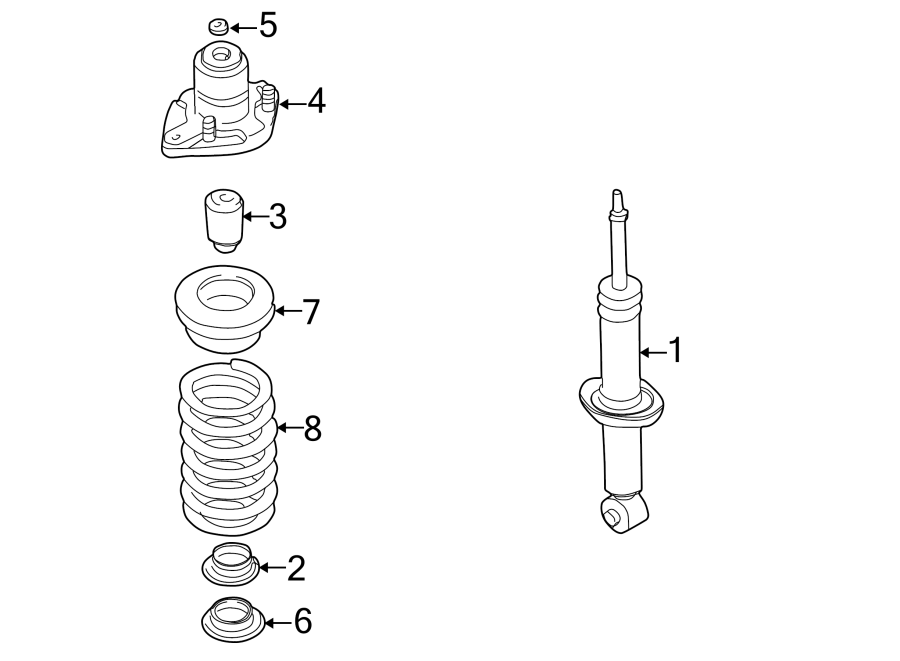 5
4
3
7
8
2
6
1