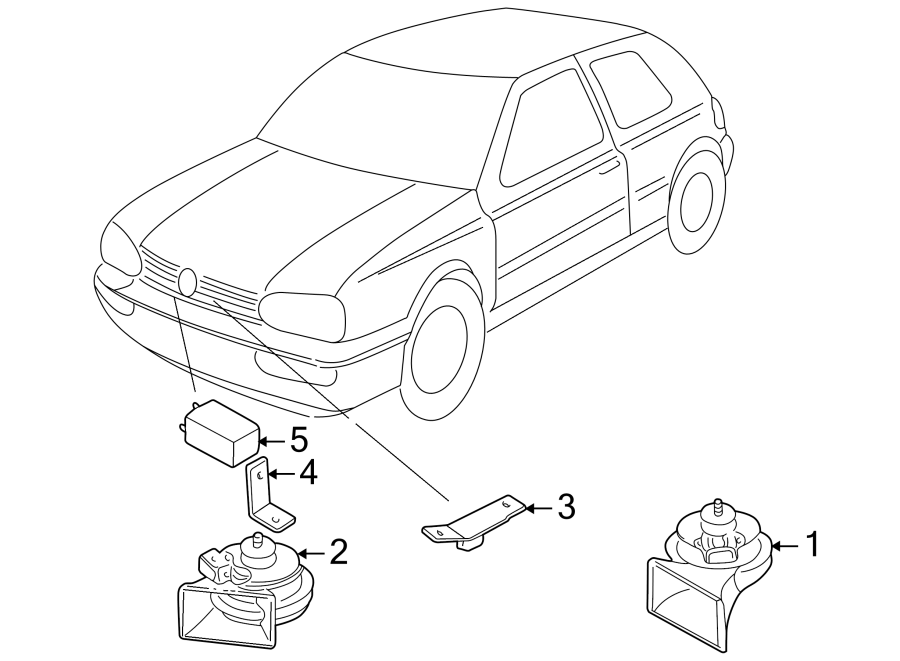 5
4
3
2
1