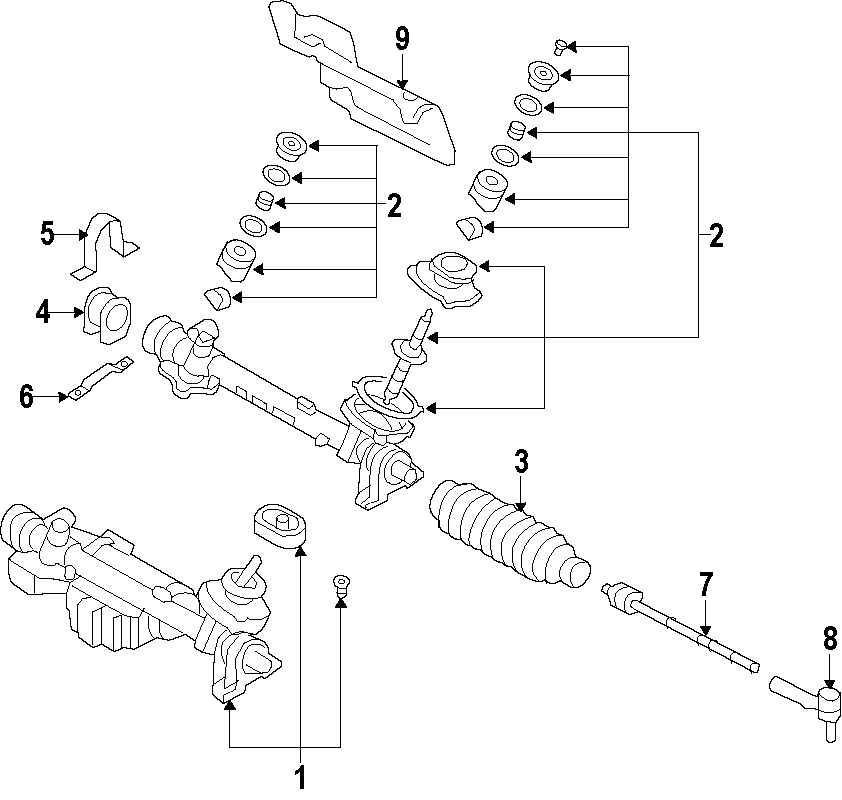 9
2
2
5
4
6
3
7
8
1