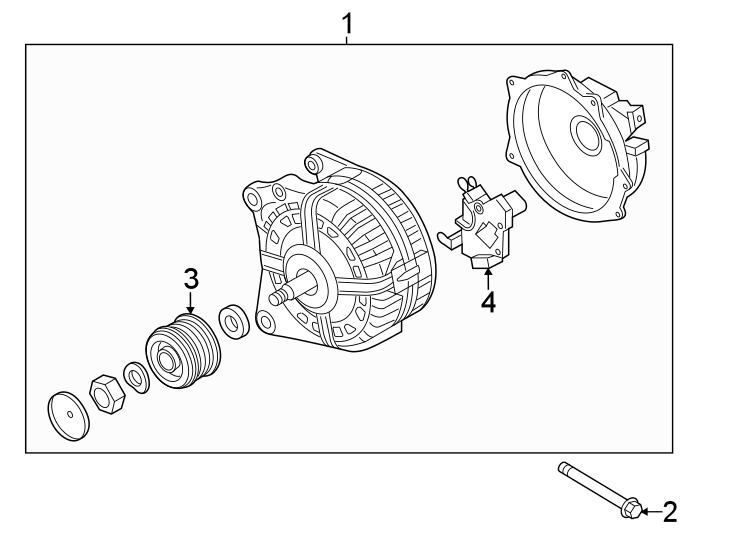 1
3
4
2