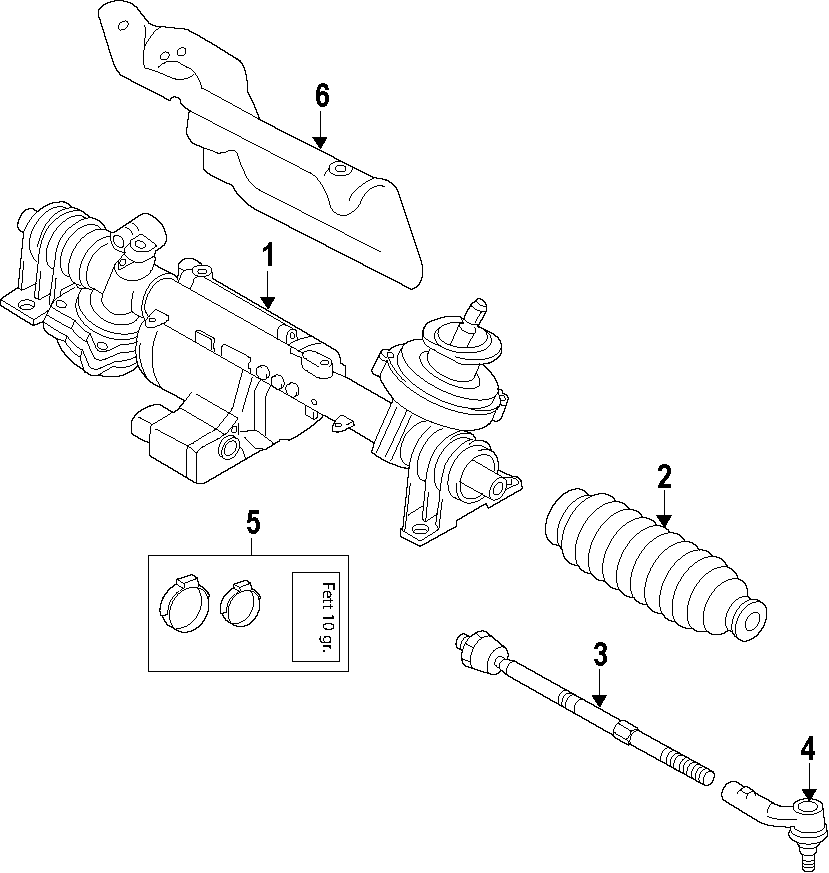 6
1
2
5
Fett 10 gr.
3
4