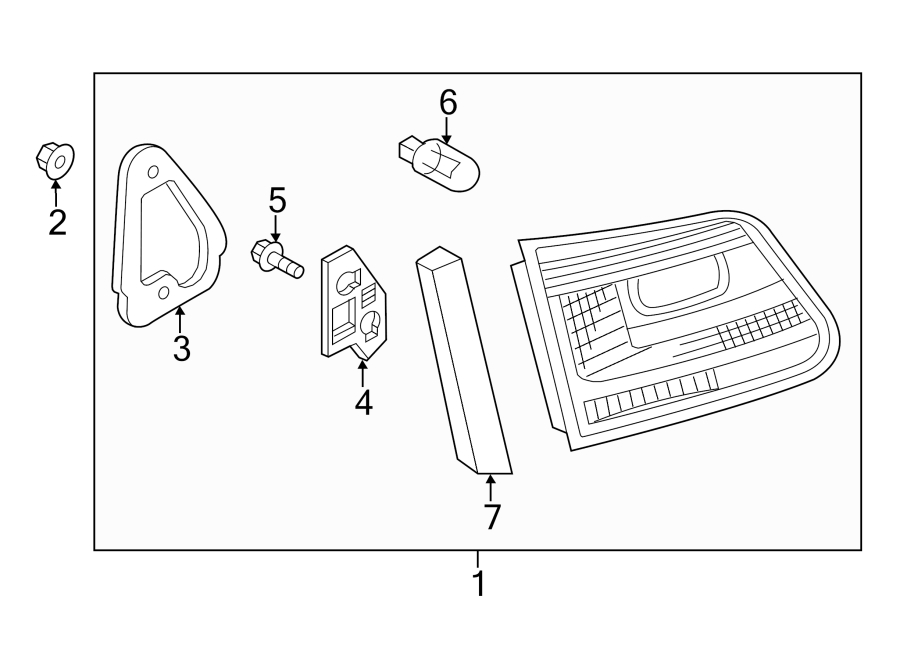 6
2
5
3
4
7
1