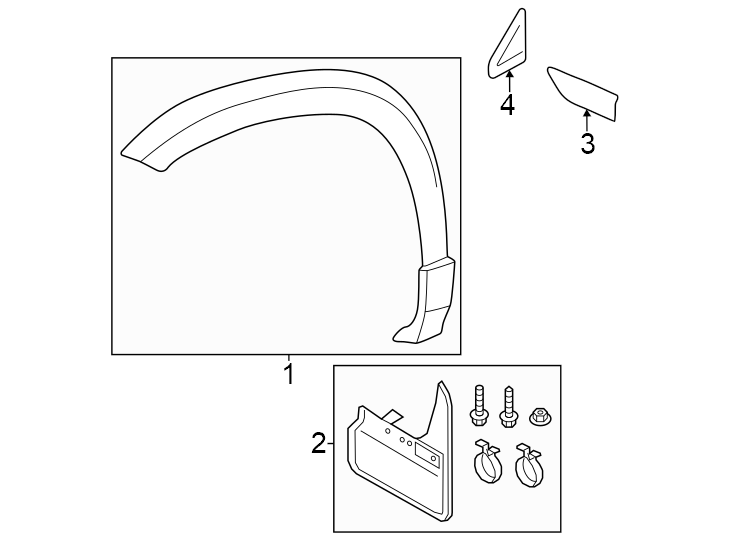 4
3
1
2