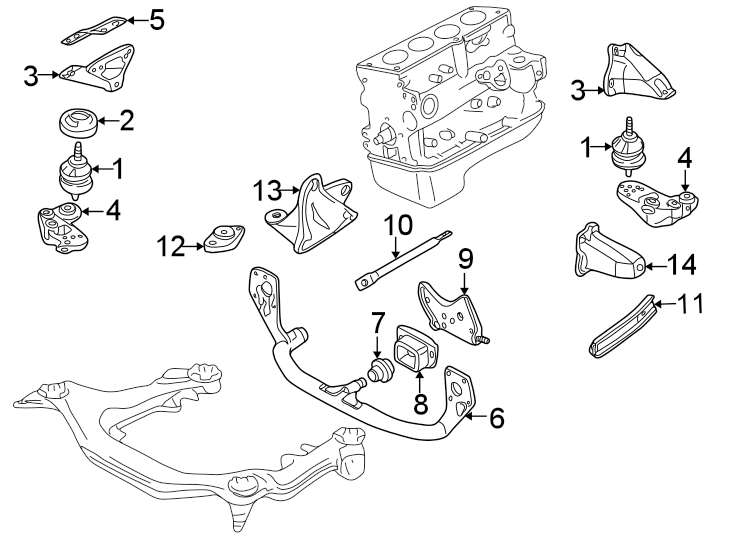 5
3
2
1
4
12
13
10
9
7
8
6
3
1
4
14
11