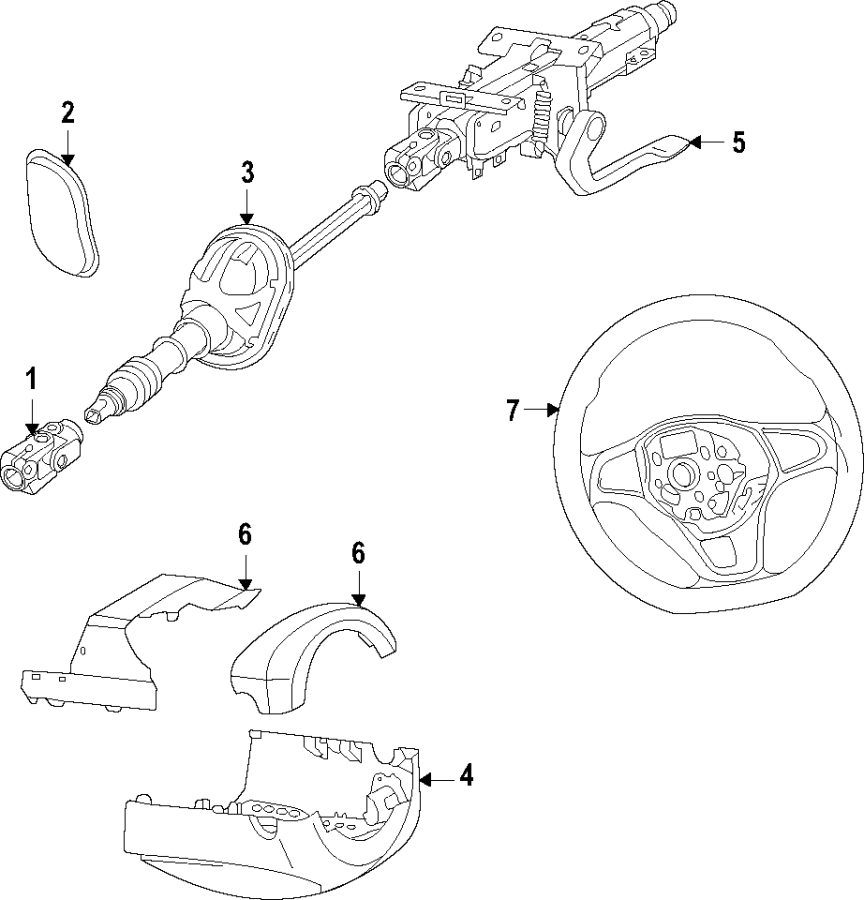 2
3
5
1
7
6
6
4