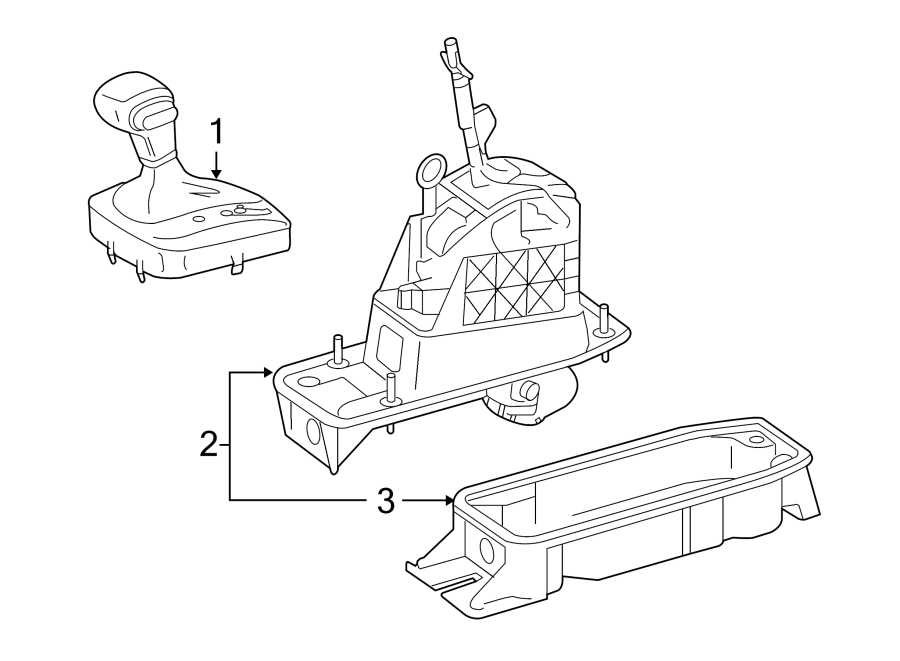 1
2
3