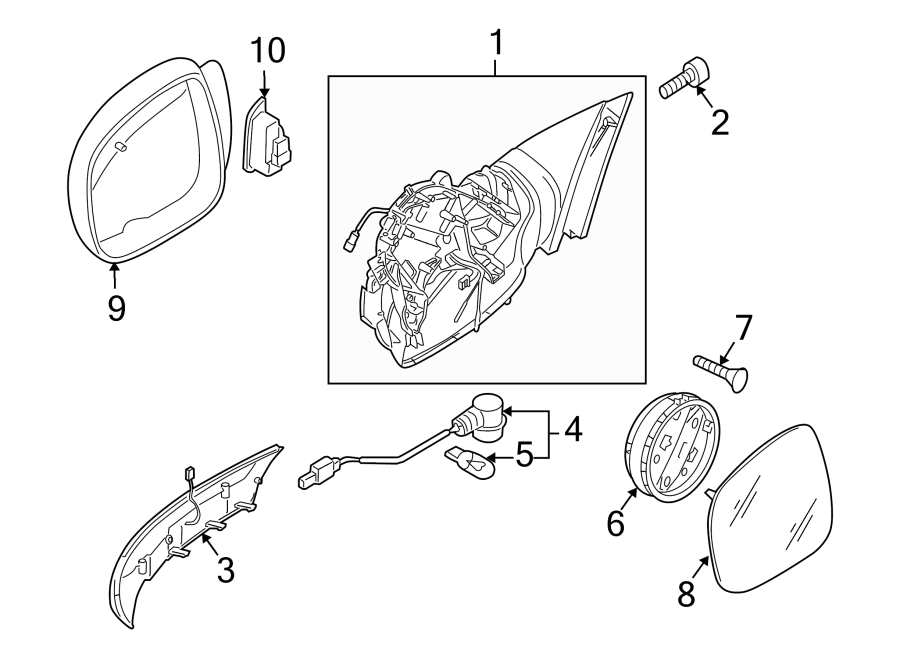 10
1
2
9
7
4
5
6
3
8