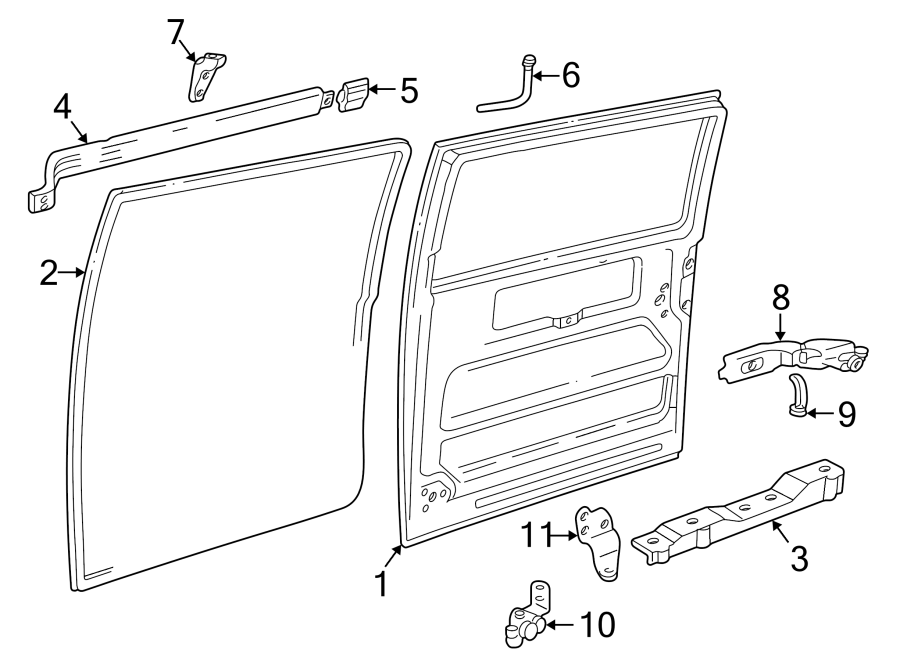 7
4
5
6
2
8
9
11
3
1
10