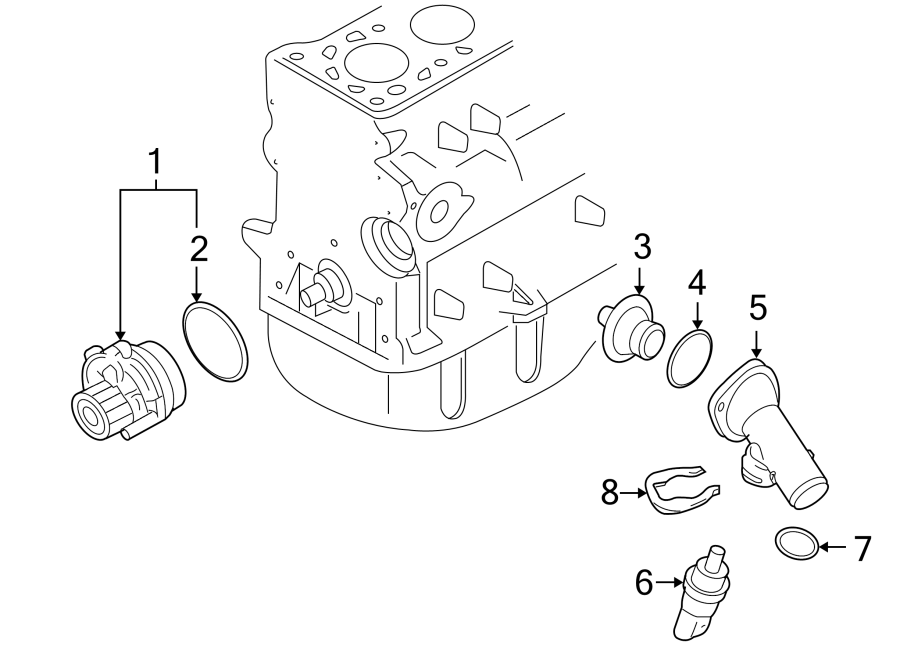 1
2
3
4
5
8
7
6