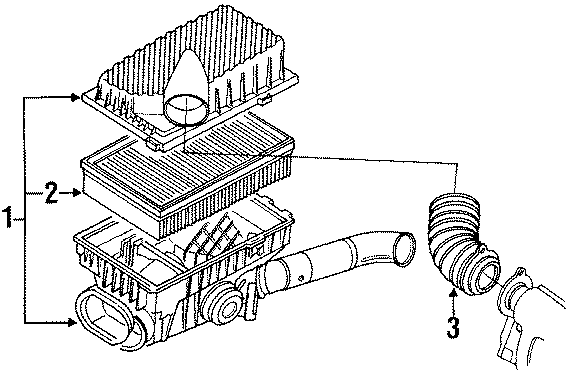 1
2
3