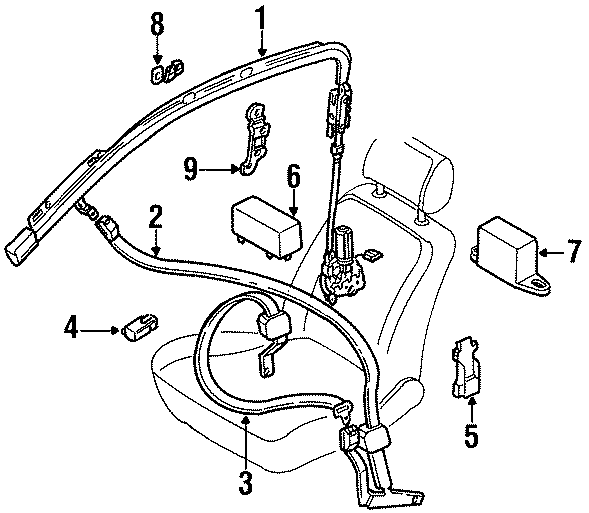 8
1
9
6
2
7
4
5
3