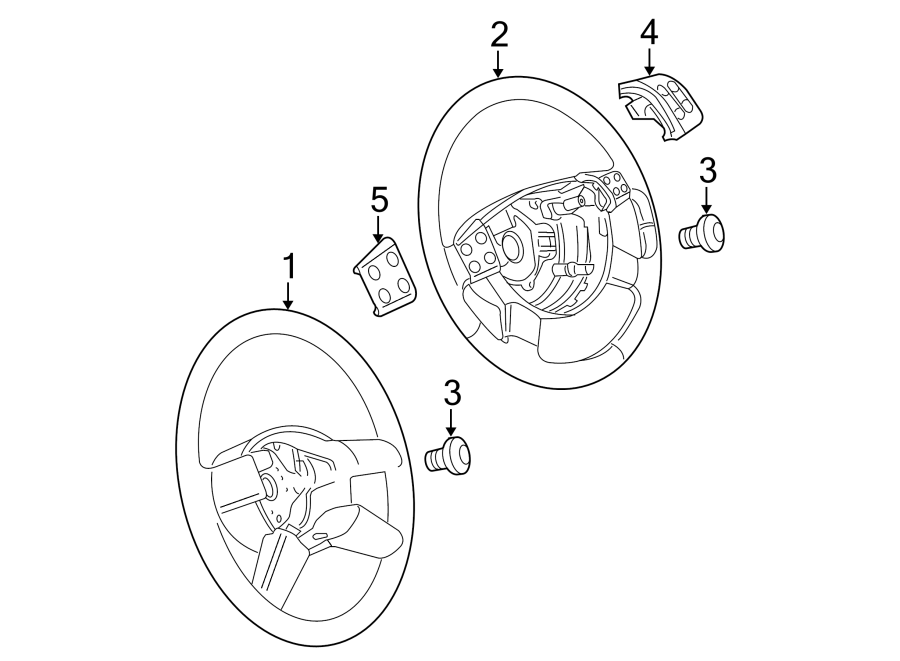 2
4
3
5
1
3