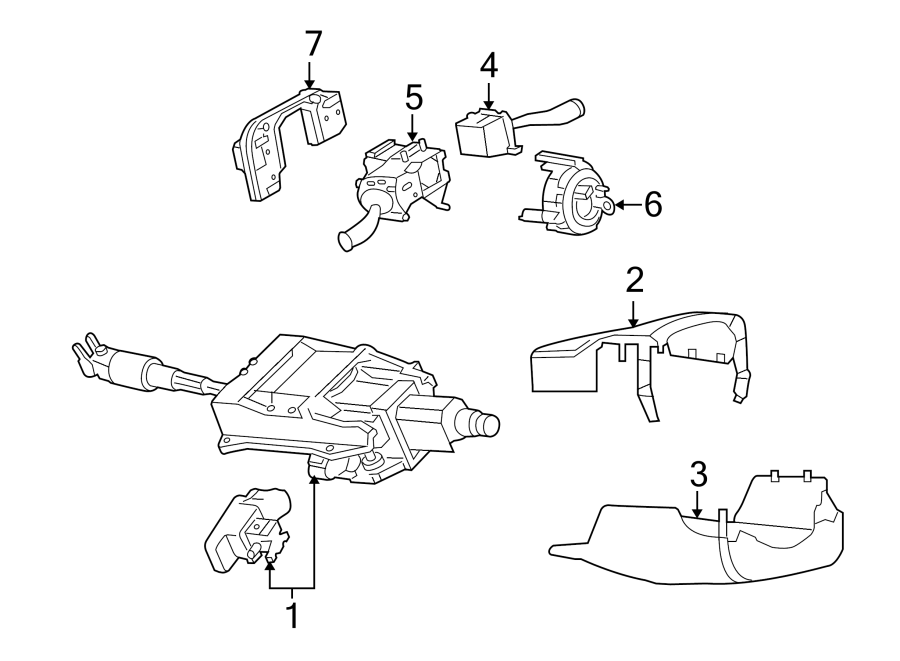 7
5
4
6
2
3
1