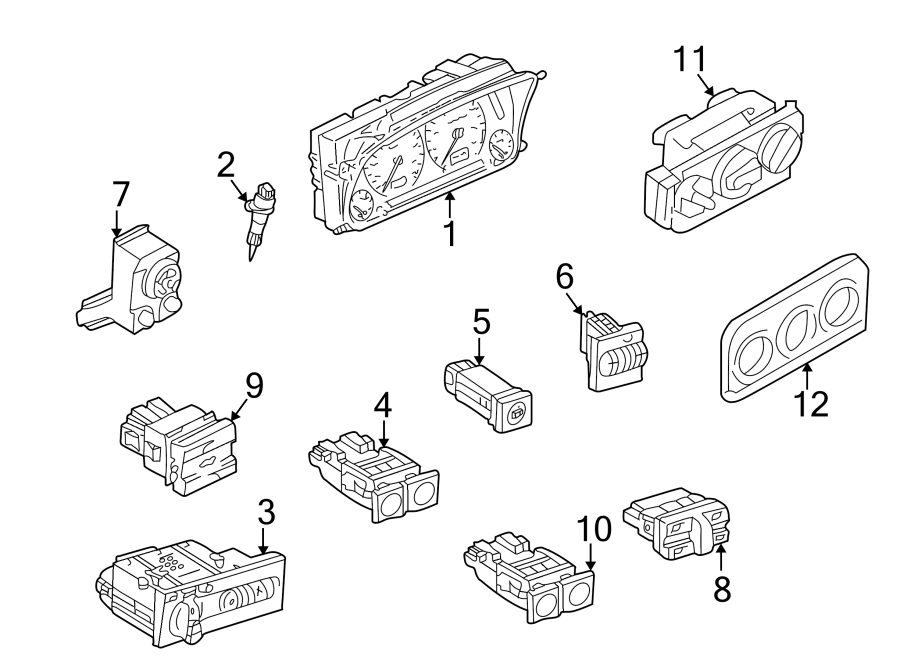 11
2
7
1
6
5
12
9
4
3
10
8