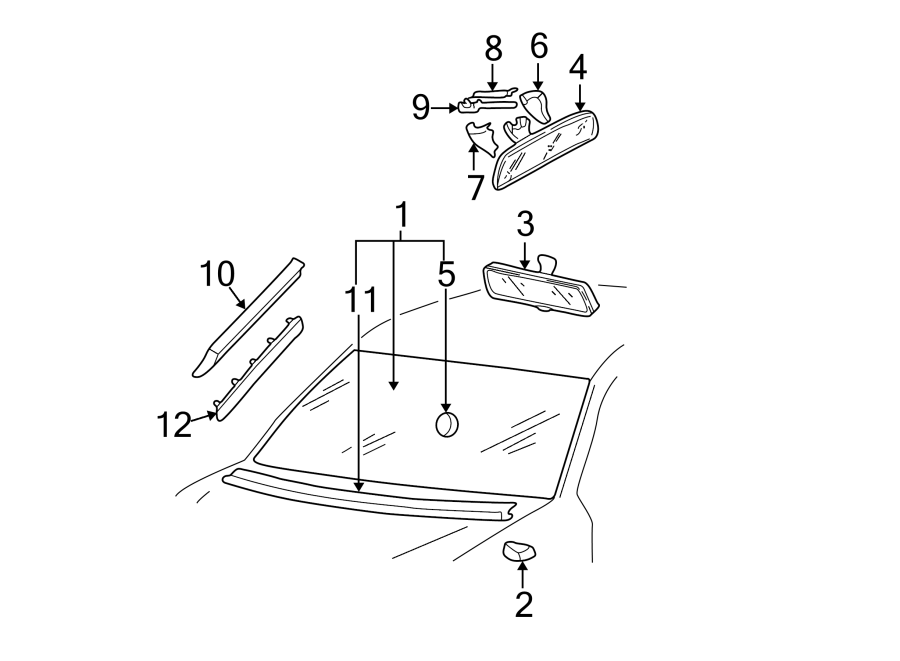 8
6
4
9
7
1
3
10
11
5
12
2