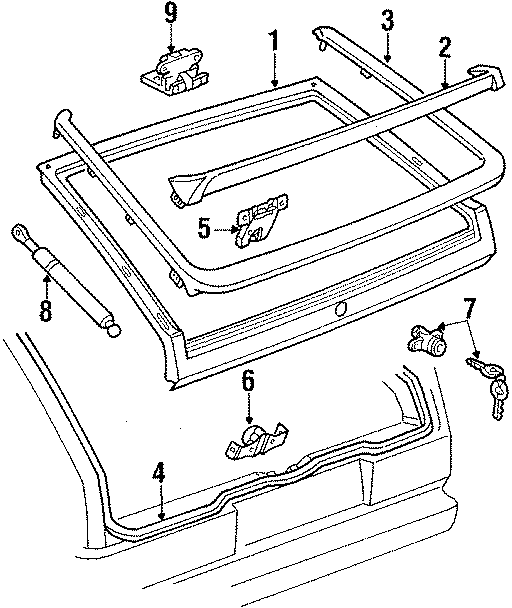 9
1
3
2
5
8
7
6
4