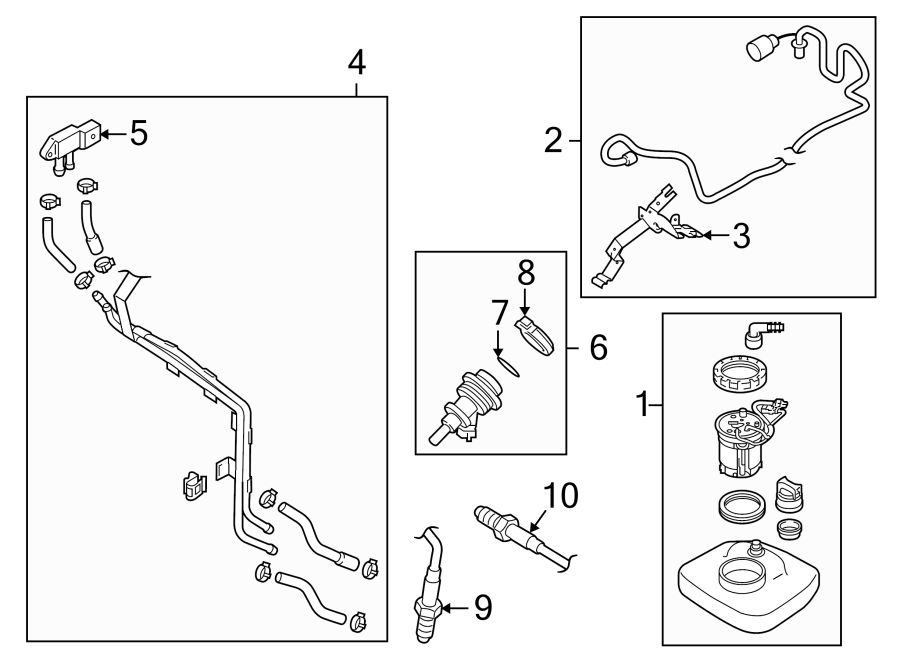 4
5
2
3
8
7
6
1
10
9