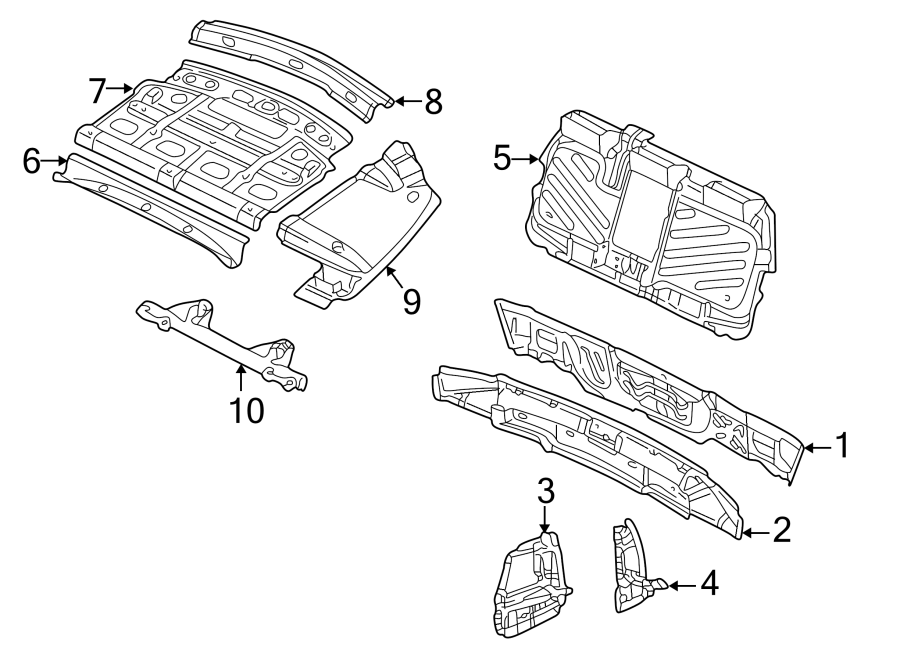 7
8
6
5
9
10
1
3
2
4