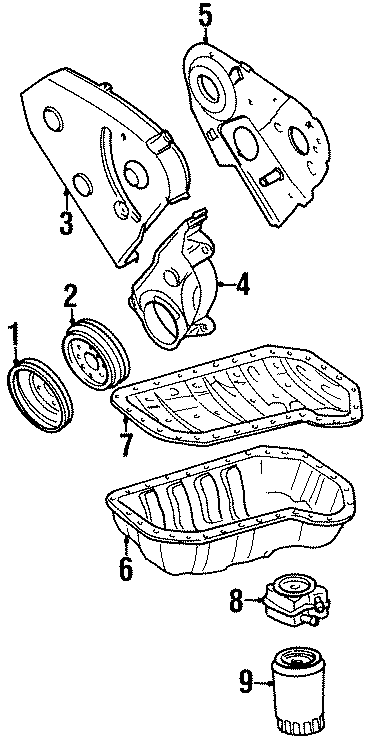 5
3
4
2
1
7
6
8
9