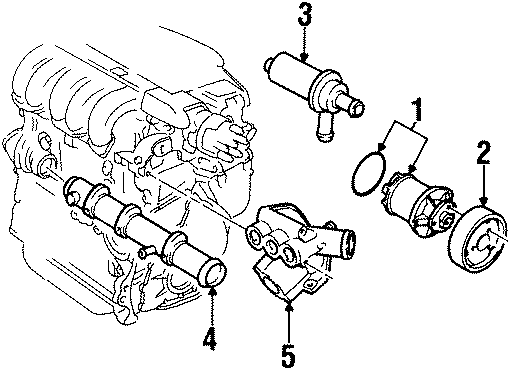 3
1
2
4
5