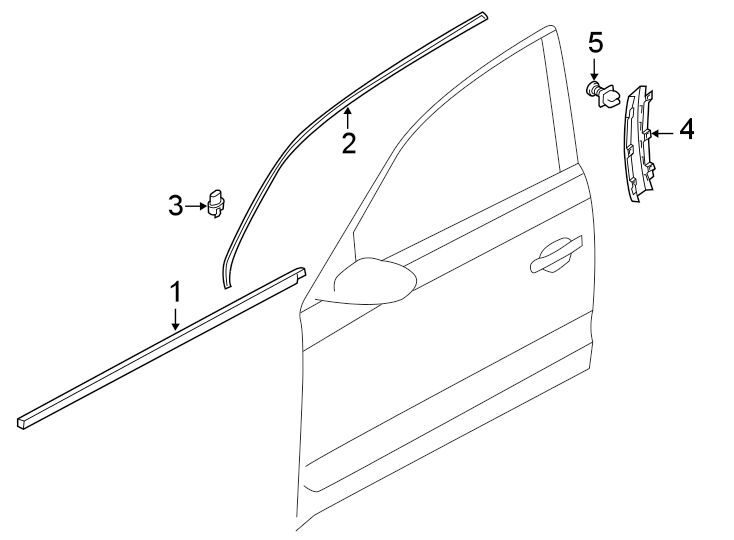 5
2
4
3
1