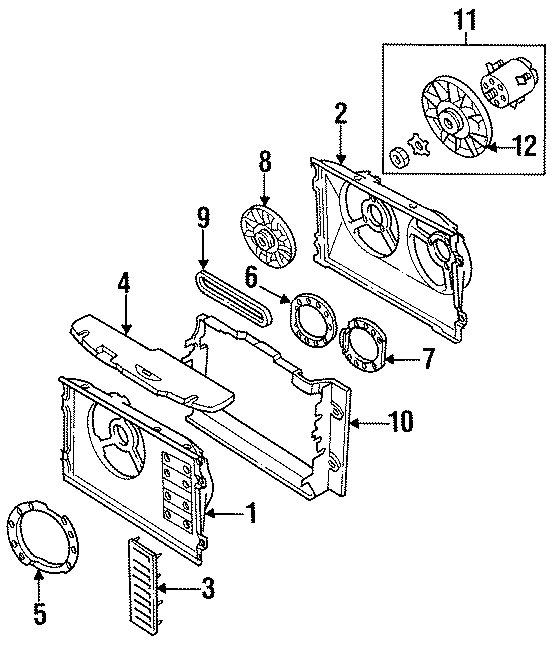 11
2
12
8
9
6
4
7
10
1
3
5