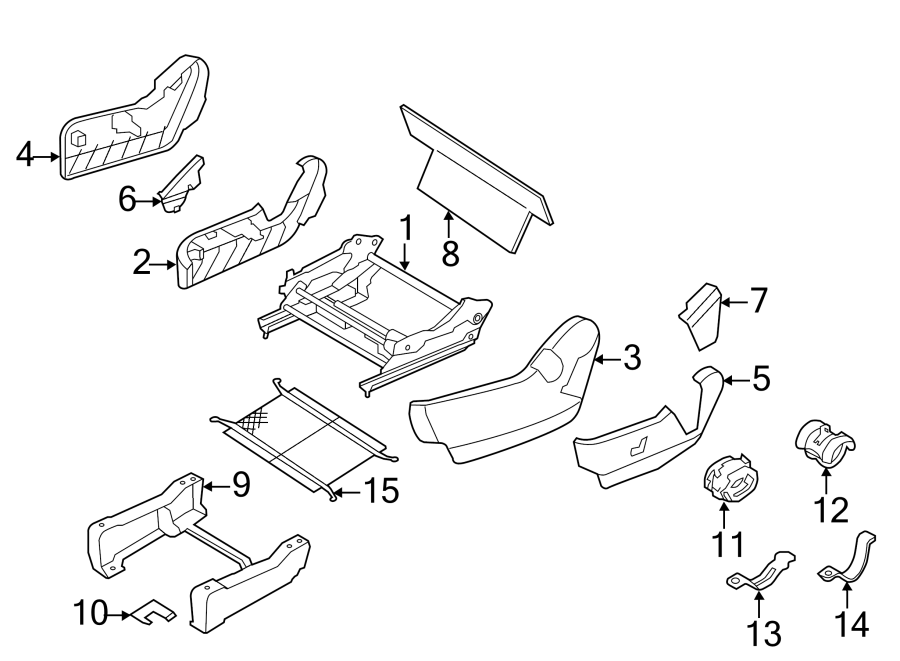 4
6
2
1
8
7
3
5
9
15
12
11
10
13
14