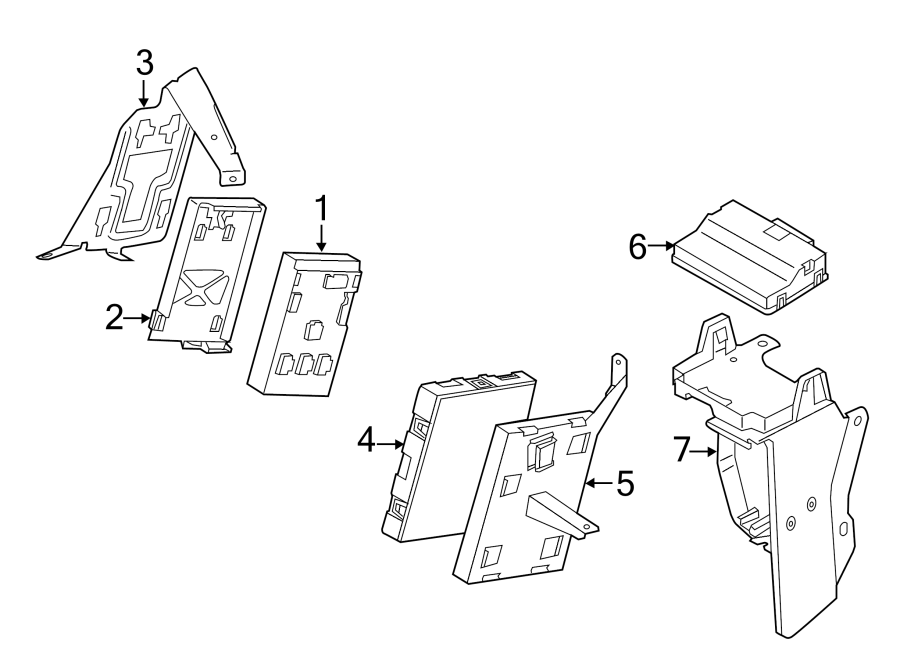 3
1
2
6
4
5
7