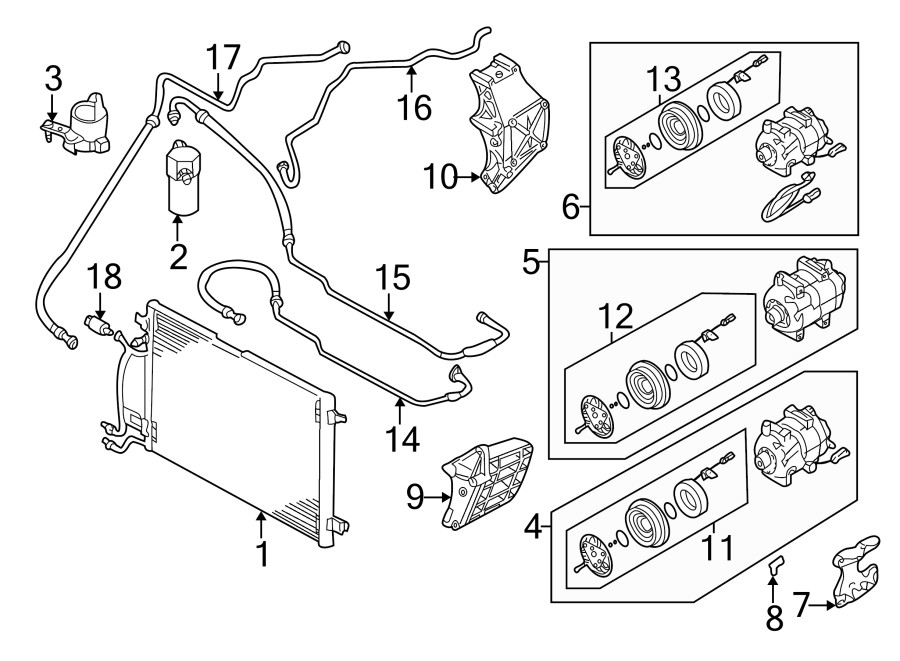 3
17
16
13
10
6
2
18
15
5
12
14
9
4
11
1
8
7