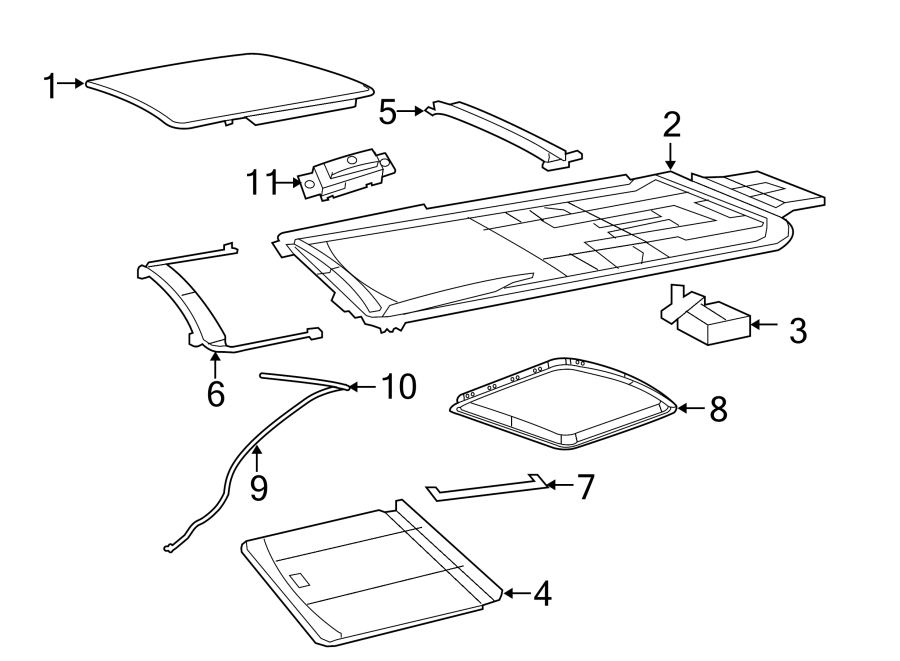 1
5
2
11
3
6
10
8
9
7
4