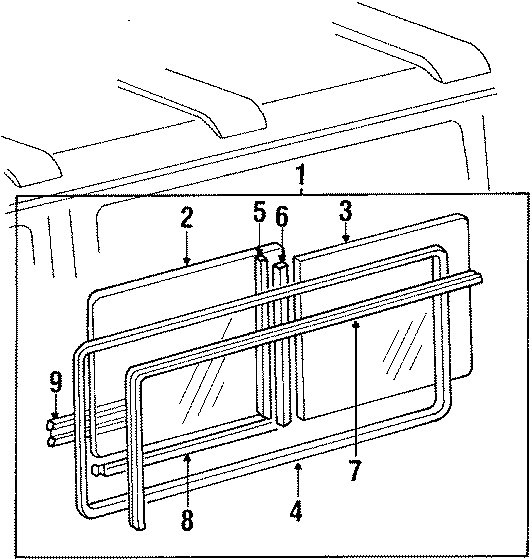 1
2
5
6
3
9
7
8
4