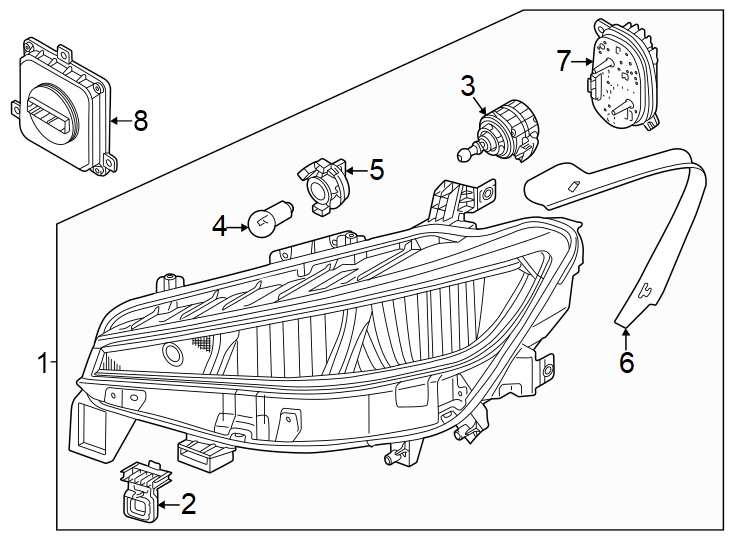 8
7
3
5
4
1
6
2