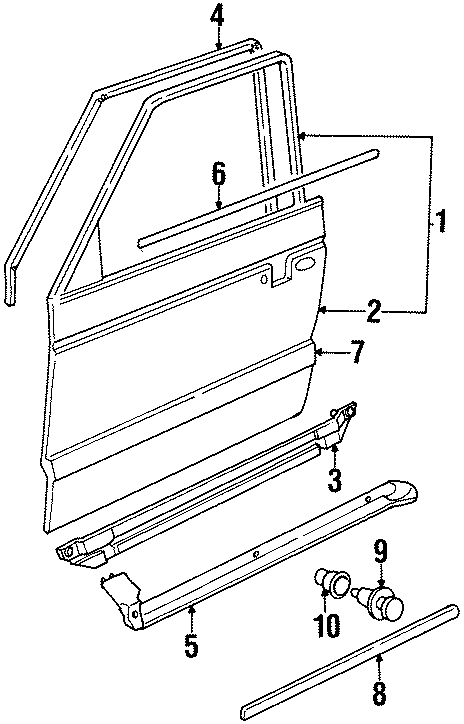 4
6
1
2
7
3
9
10
5
8