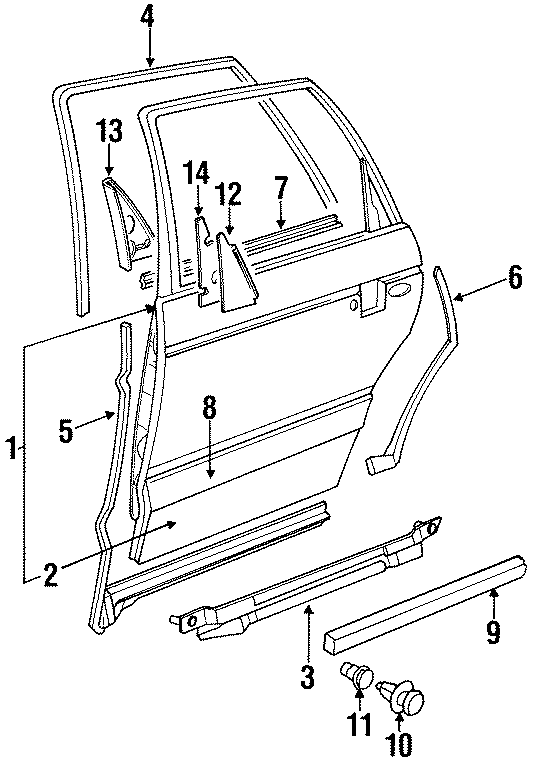 4
13
14
12
7
6
1
5
8
2
3
9
11
10