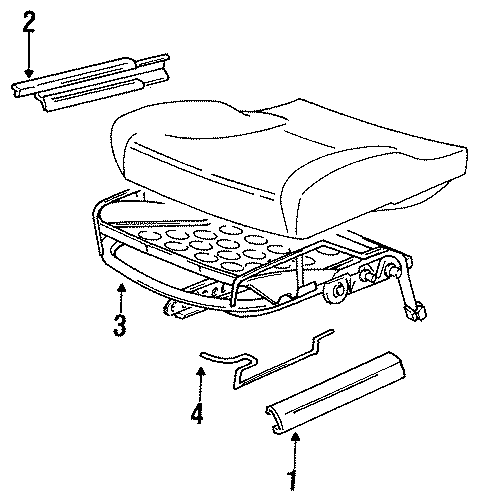 2
3
4
1