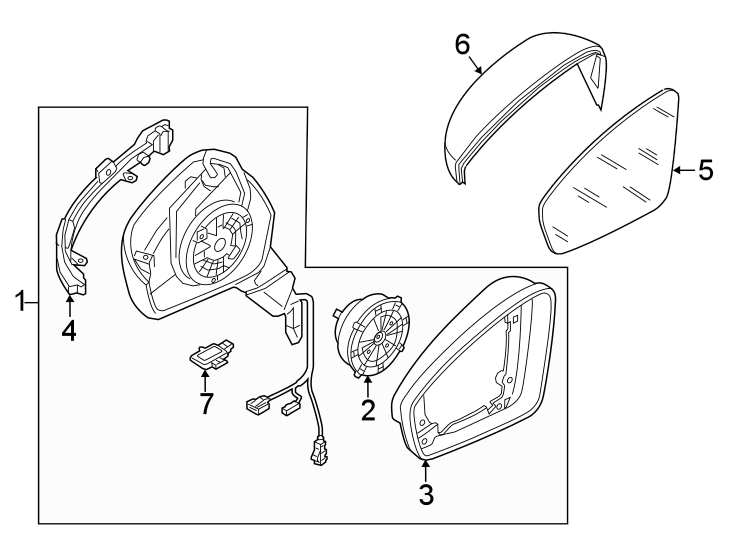 6
5
1
4
7
2
3