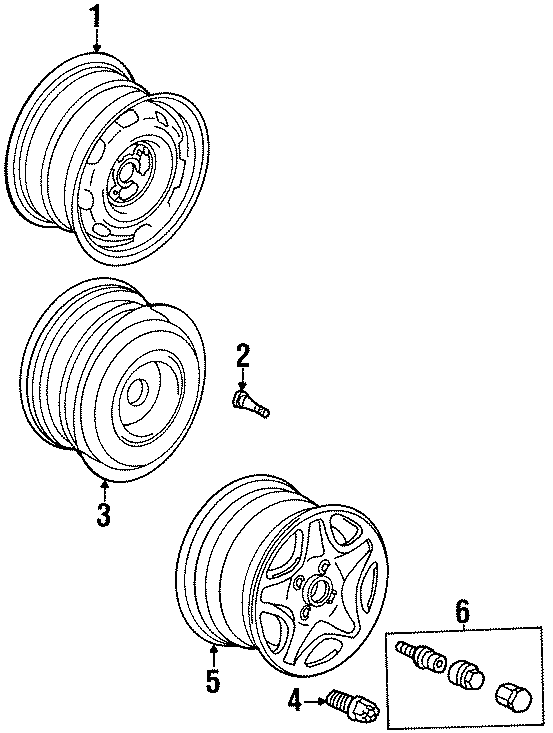 1
2
3
6
5
4