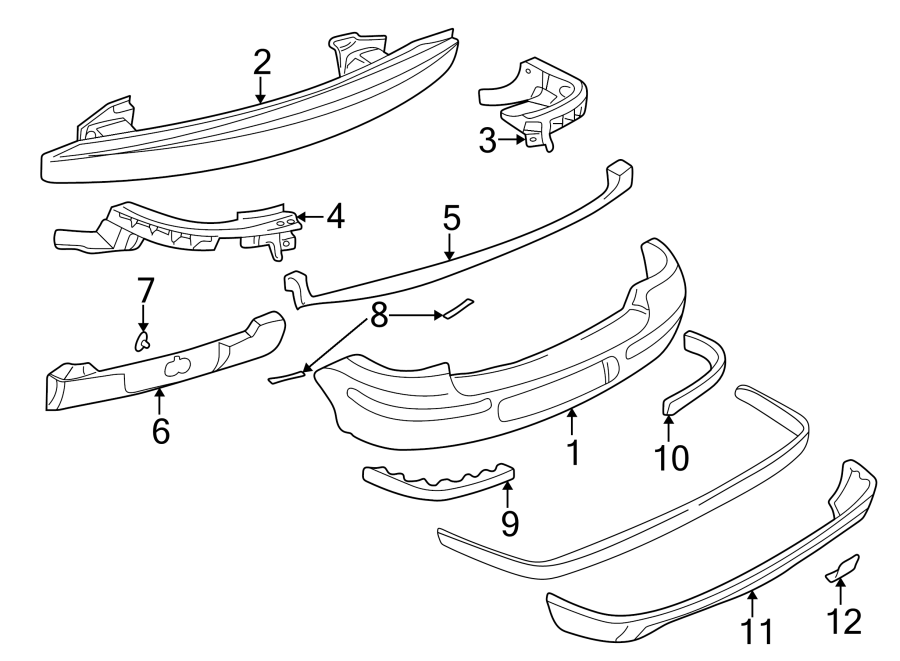 2
3
4
5
7
8
6
1
10
9
11
12