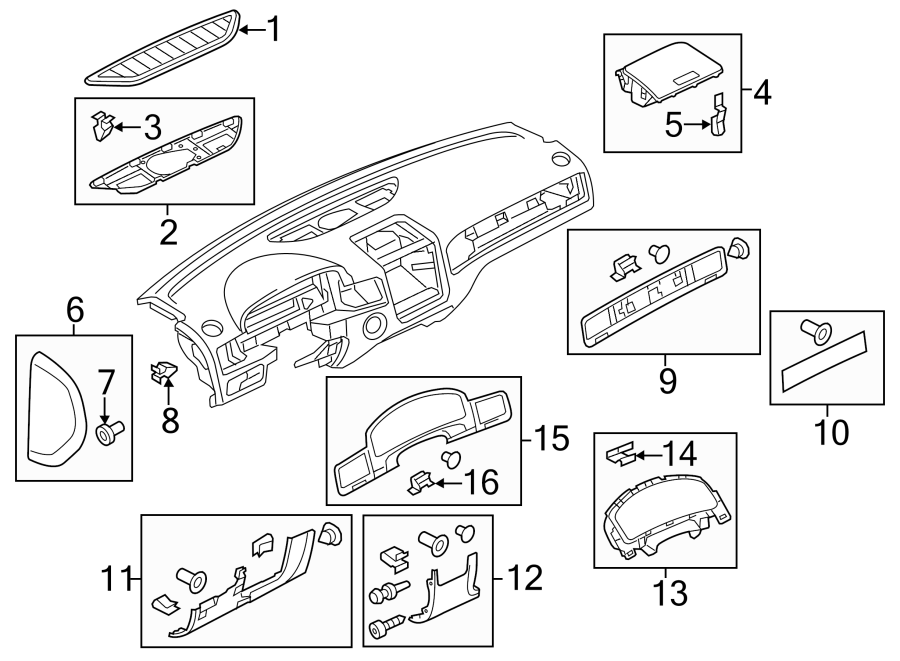 1
3
2
4
5
6
7
8
9
10
15
16
14
13
11
12