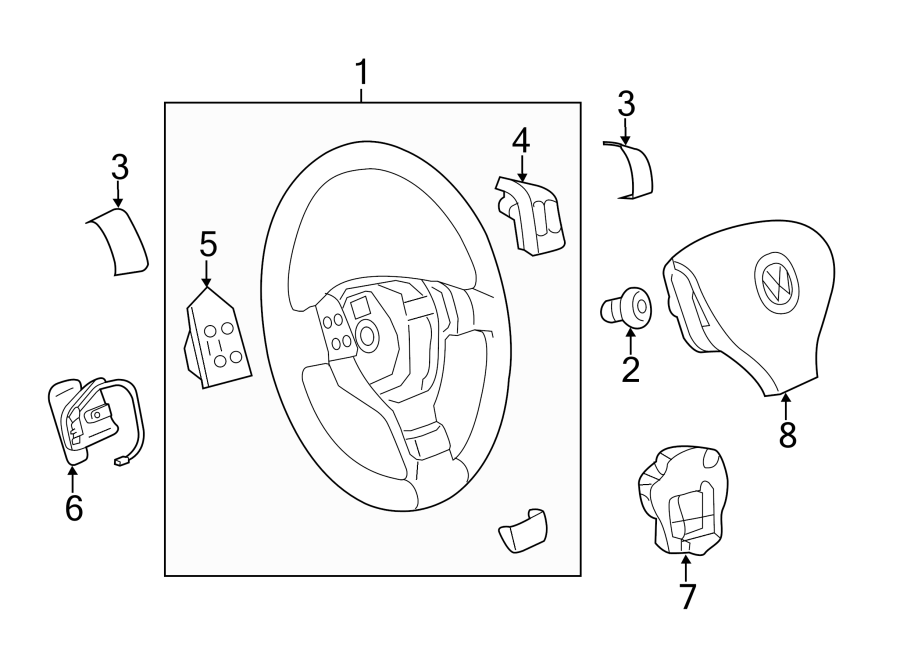 1
3
4
3
5
2
8
6
7