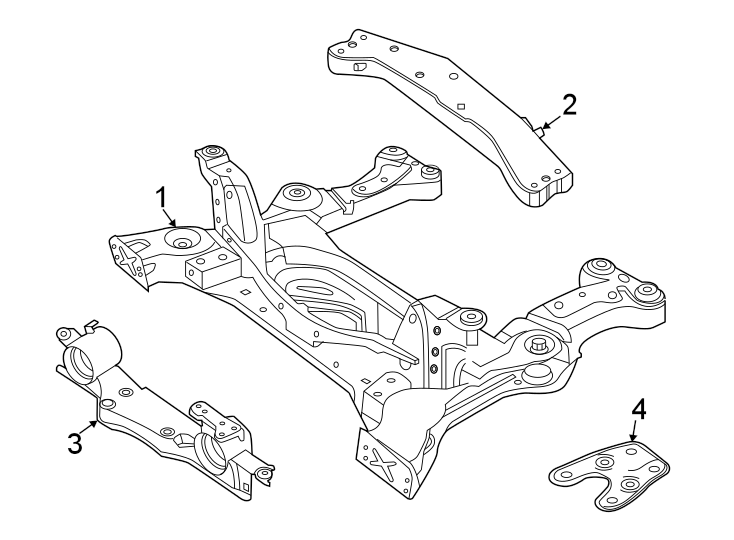 2
1
3
4