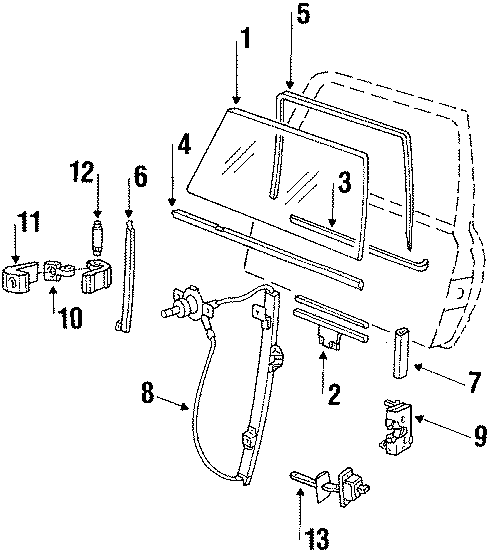 5
1
4
12
6
3
11
10
8
2
7
9
13