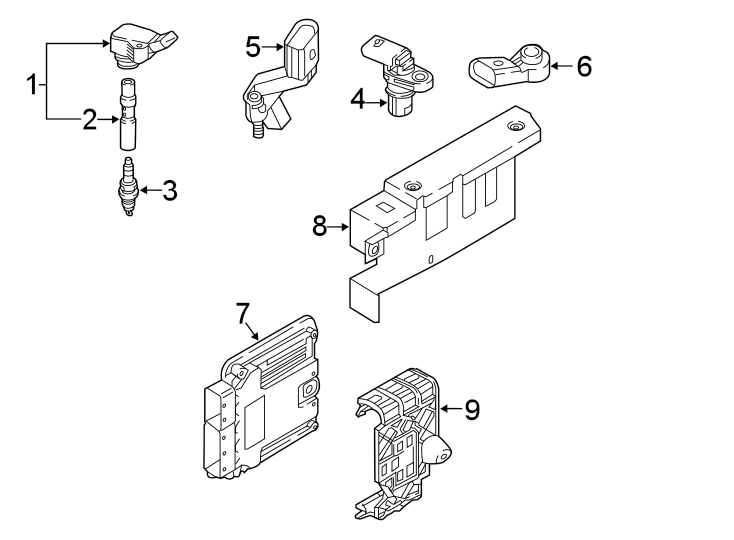 1
2
3
5
4
6
8
7
9