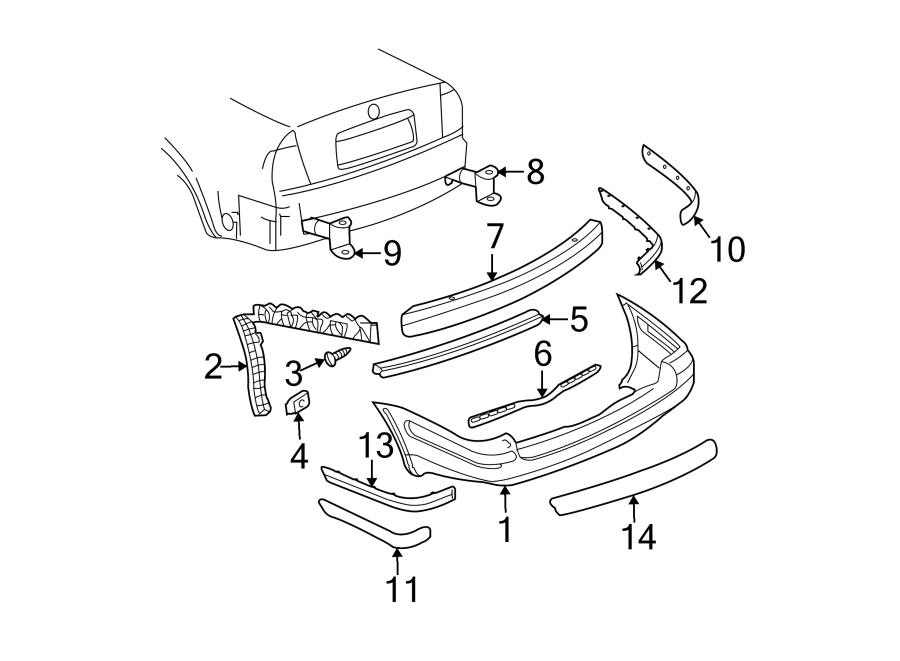 8
10
9
7
12
5
2
3
6
4
13
1
14
11