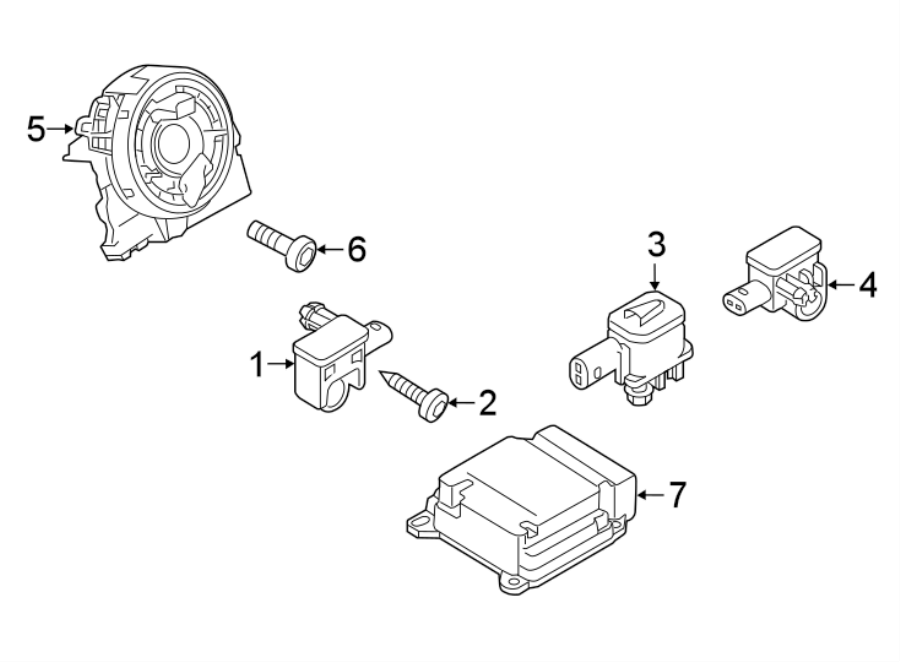 5
6
3
4
1
2
7